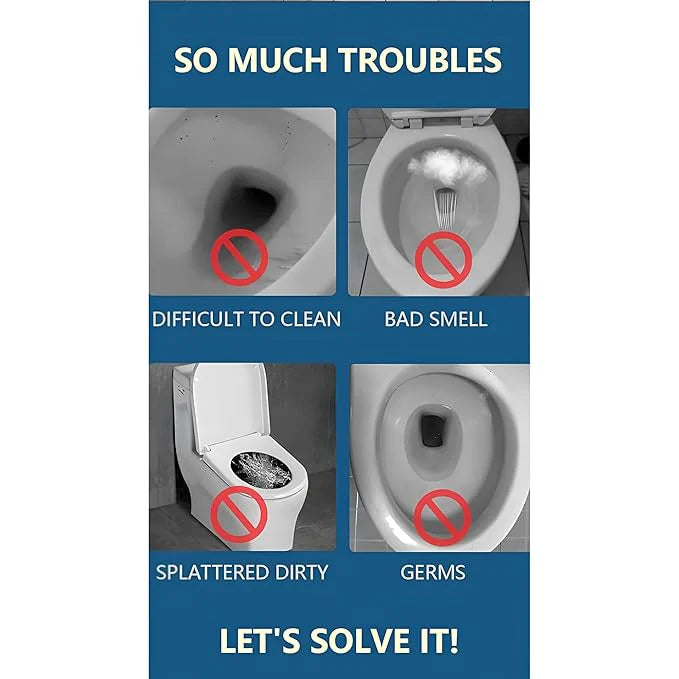 SO MUCH TROUBLES

DIFFICULT TO CLEAN

BAD SMELL

SPLATTERED DIRTY

GERMS

LET'S SOLVE IT!