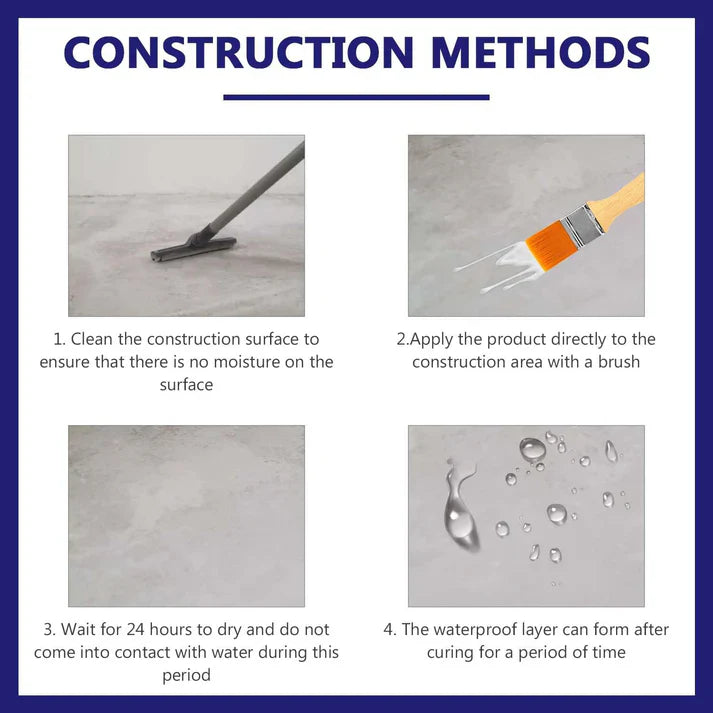 CONSTRUCTION METHODS

1. Clean the construction surface to ensure that there is no moisture on the surface

2.Apply the product directly to the construction area with a brush

3. Wait for 24 hours to dry and do not come into contact with water during this period

4. The waterproof layer can form after curing for a period of time